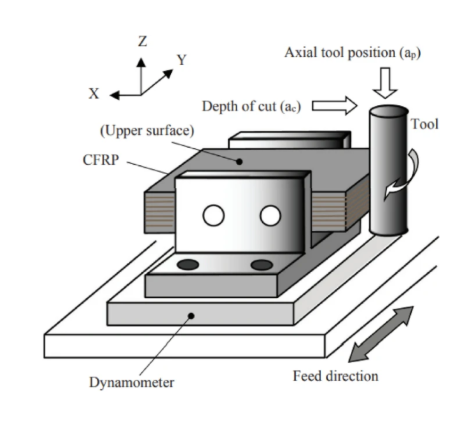 Z
Y
X
Axial tool position ($a_p$)
Depth of cut ($a_c$)
Tool
(Upper surface)
CFRP
Dynamometer
Feed direction